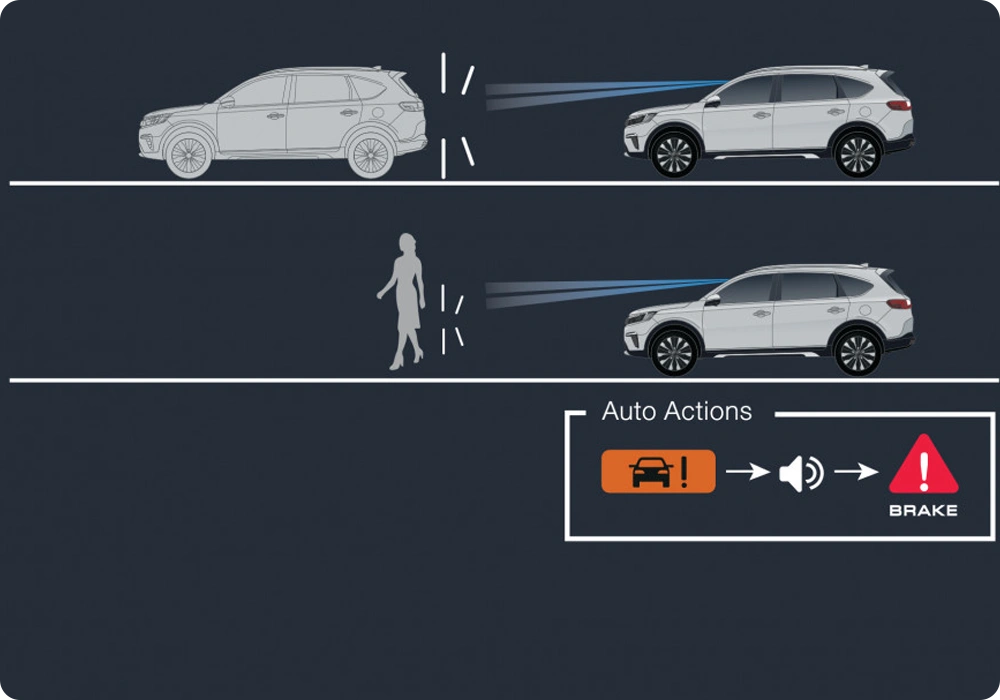 Auto Actions

BRAKE